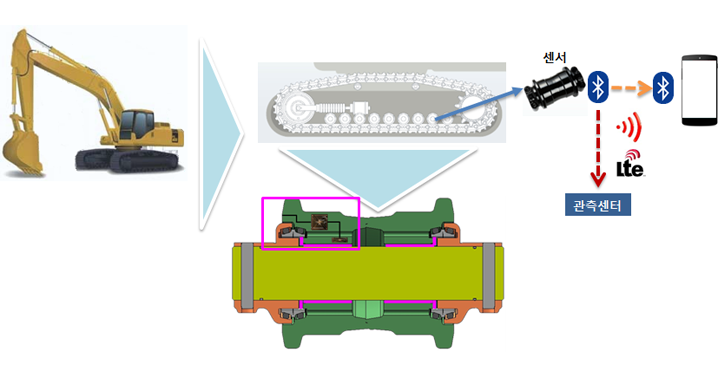 센서

Lte

관측센터